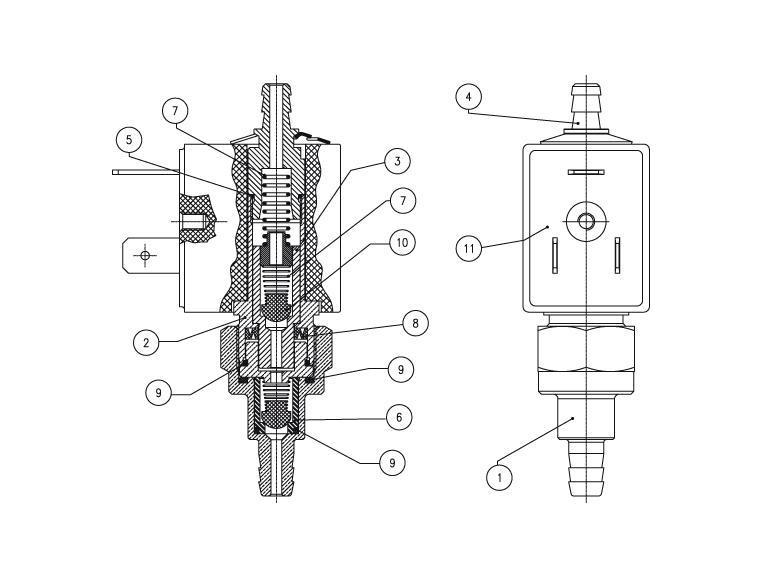 7
5
3
7
10
2
8
9
9
6
9
4
11
1